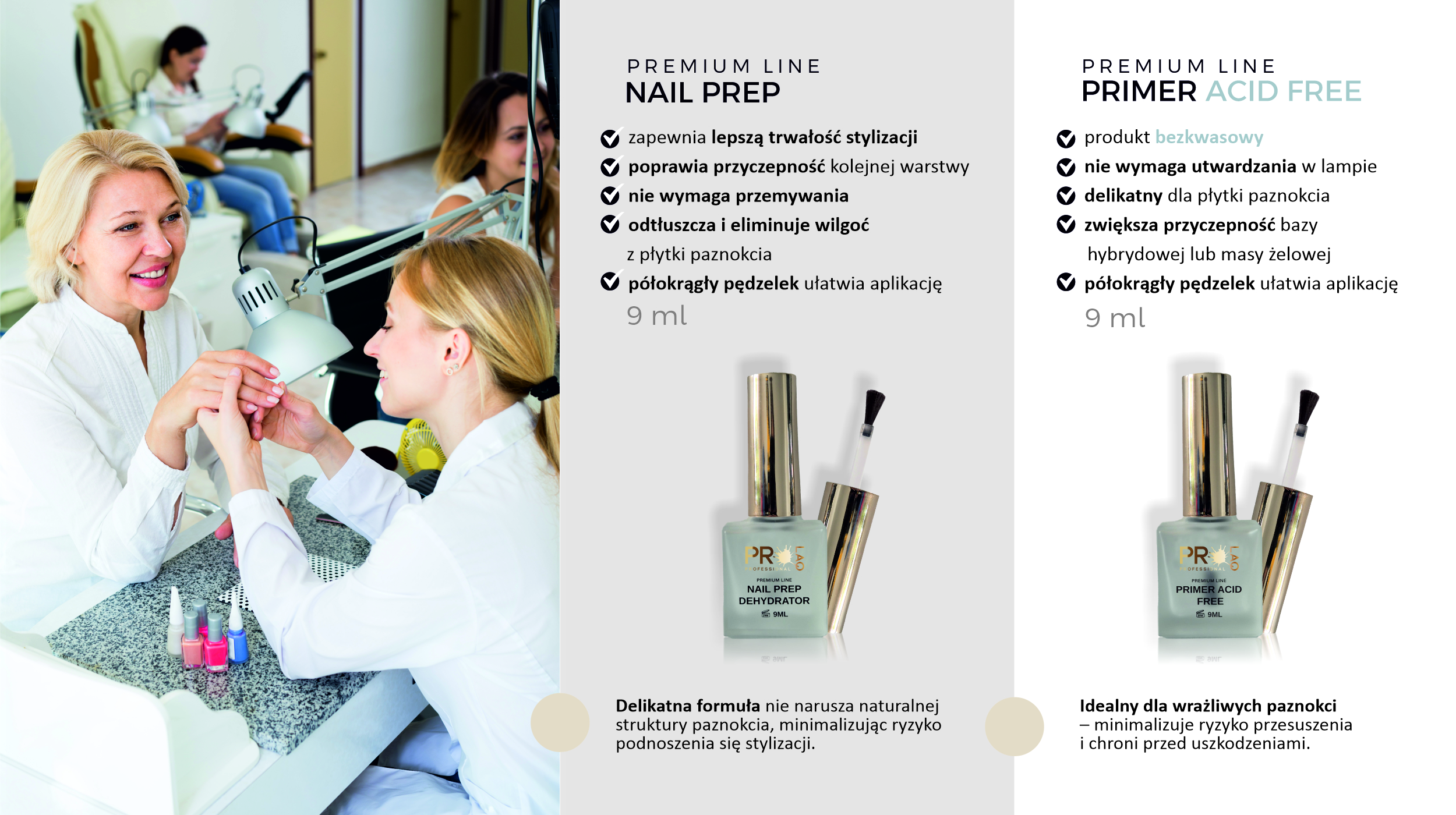 PREMIUM LINE
NAIL PREP

zapewnia lepszą trwałość stylizacji
poprawia przyczepność kolejnej warstwy
nie wymaga przemywania
odtłuszcza i eliminuje wilgoć z płytki paznokcia
półokrągły pędzelek ułatwia aplikację

9 ml

PRO LAQ
PROFESSIONAL
PREMIUM LINE
NAIL PREP DEHYDRATOR
9ML

Delikatna formuła nie narusza naturalnej struktury paznokcia, minimalizując ryzyko podnoszenia się stylizacji.

PREMIUM LINE
PRIMER ACID FREE

produkt bezkwasowy
nie wymaga utwardzania w lampie
delikatny dla płytki paznokcia
zwiększa przyczepność bazy hybrydowej lub masy żelowej
półokrągły pędzelek ułatwia aplikację

9 ml

PRO LAQ
PROFESSIONAL
PREMIUM LINE
PRIMER ACID FREE
9ML

Idealny dla wrażliwych paznokci – minimalizuje ryzyko przesuszenia i chroni przed uszkodzeniami.